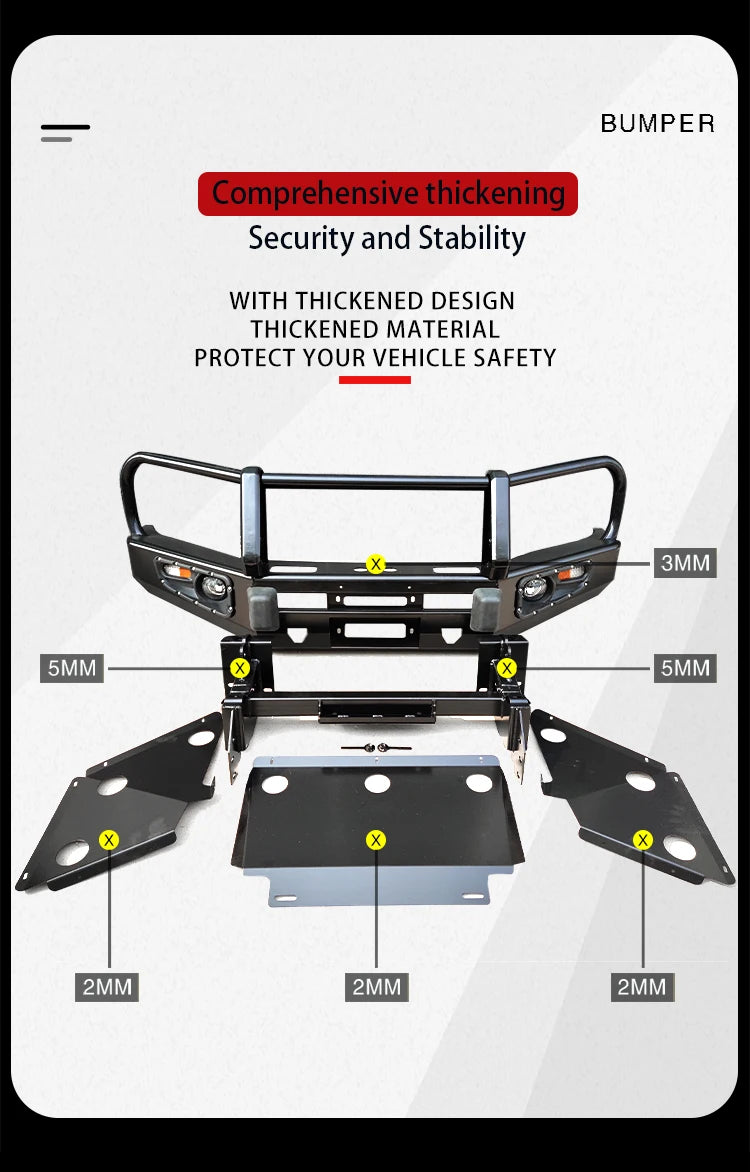 BUMPER

Comprehensive thickening

Security and Stability

WITH THICKENED DESIGN
THICKENED MATERIAL
PROTECT YOUR VEHICLE SAFETY

X
3MM

5MM
X
X
5MM

X
X
X

2MM
2MM
2MM