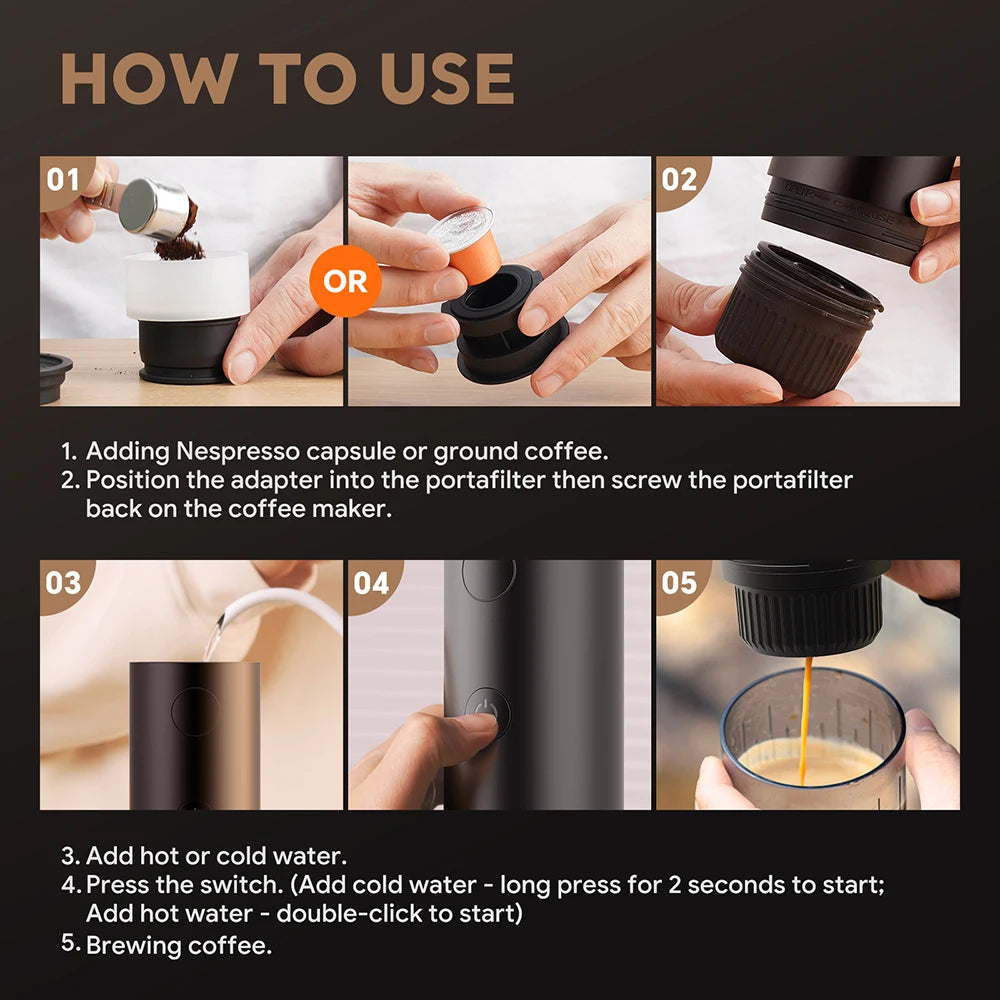 HOW TO USE

01

OR

02

1. Adding Nespresso capsule or ground coffee.
2. Position the adapter into the portafilter then screw the portafilter back on the coffee maker.

03

04

05

3. Add hot or cold water.
4. Press the switch. (Add cold water - long press for 2 seconds to start; Add hot water - double-click to start)
5. Brewing coffee.