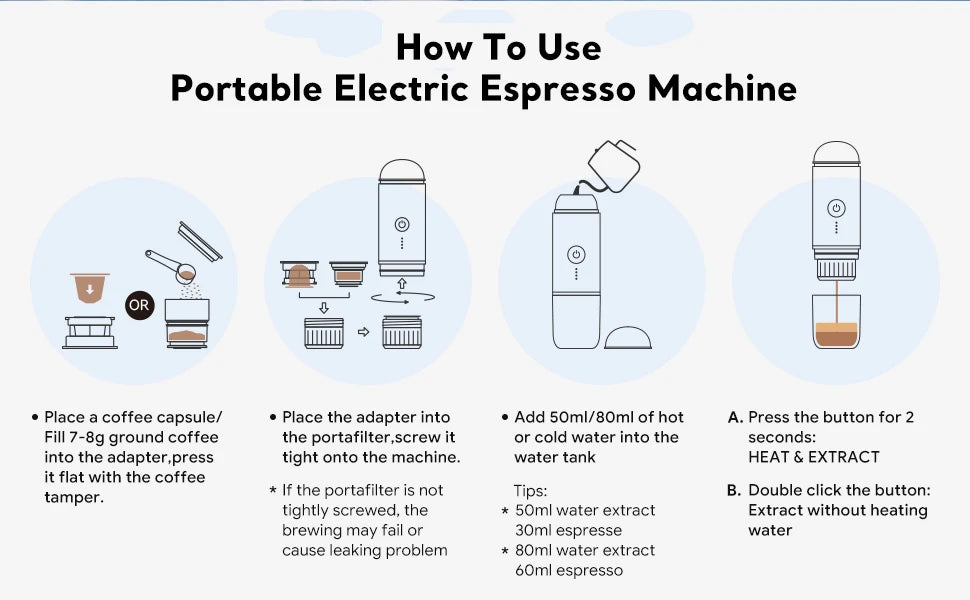 How To Use
Portable Electric Espresso Machine

OR

• Place a coffee capsule/ Fill 7-8g ground coffee into the adapter,press it flat with the coffee tamper.

• Place the adapter into the portafilter,screw it tight onto the machine.

* If the portafilter is not tightly screwed, the brewing may fail or cause leaking problem

• Add 50ml/80ml of hot or cold water into the water tank

Tips:
* 50ml water extract 30ml espresse
* 80ml water extract 60ml espresso

A. Press the button for 2 seconds:
HEAT & EXTRACT

B. Double click the button: Extract without heating water