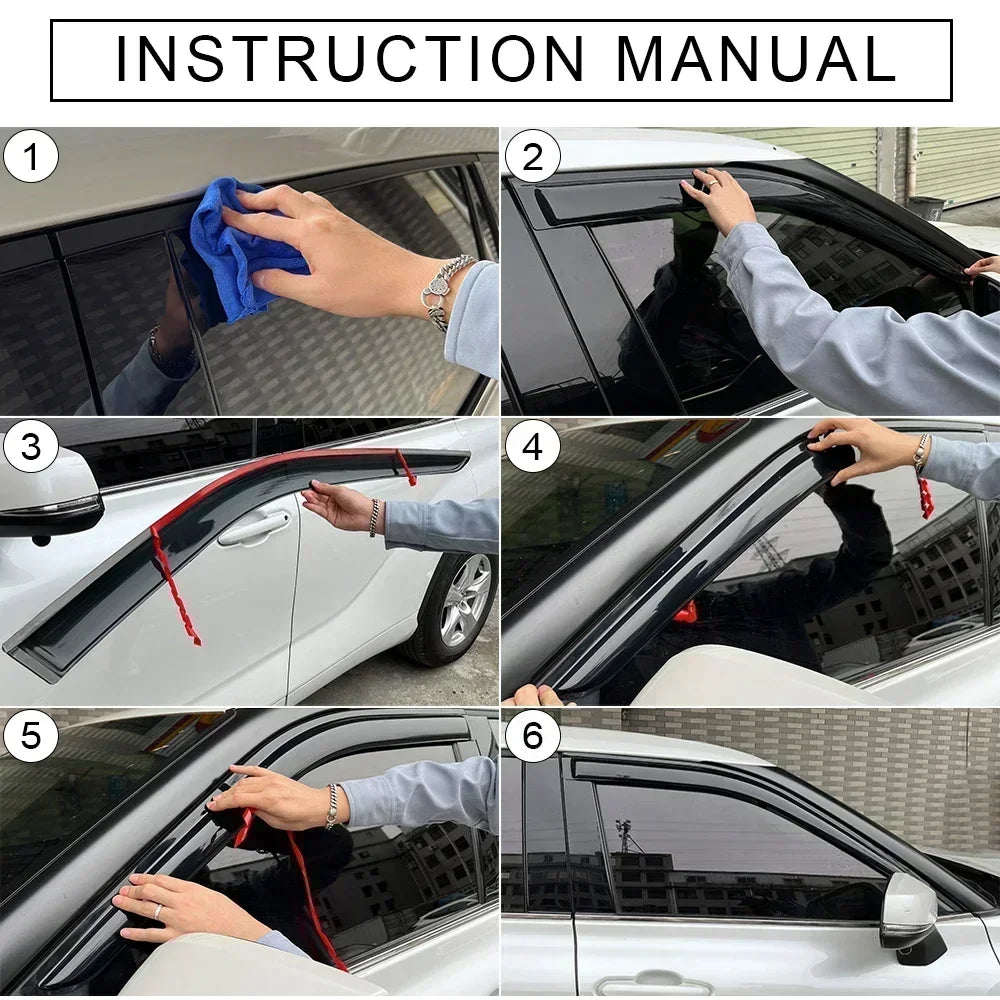 INSTRUCTION MANUAL

1

2

3

4

5

6